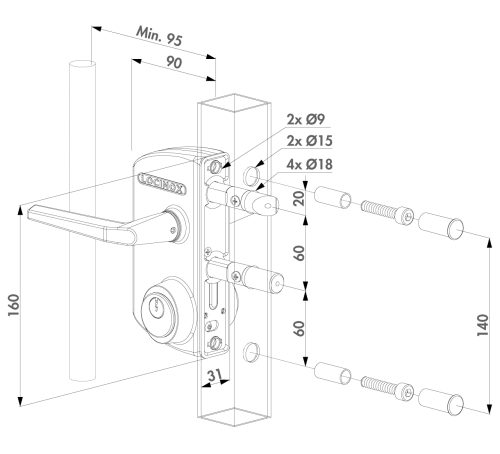 Min. 95
90
2x Ø9
2x Ø15
4x Ø18
LOCINOX
20
60
60
160
140
31